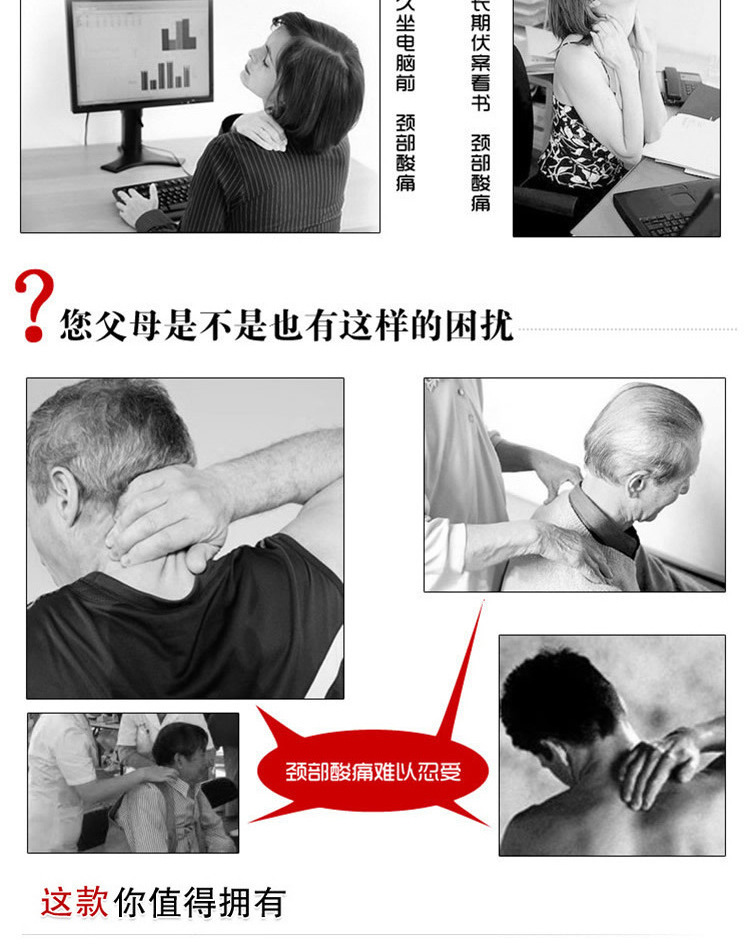 久坐电脑前 颈部酸痛

长期伏案看书 颈部酸痛

?您父母是不是也有这样的困扰

颈部酸痛难以忍受

这款你值得拥有