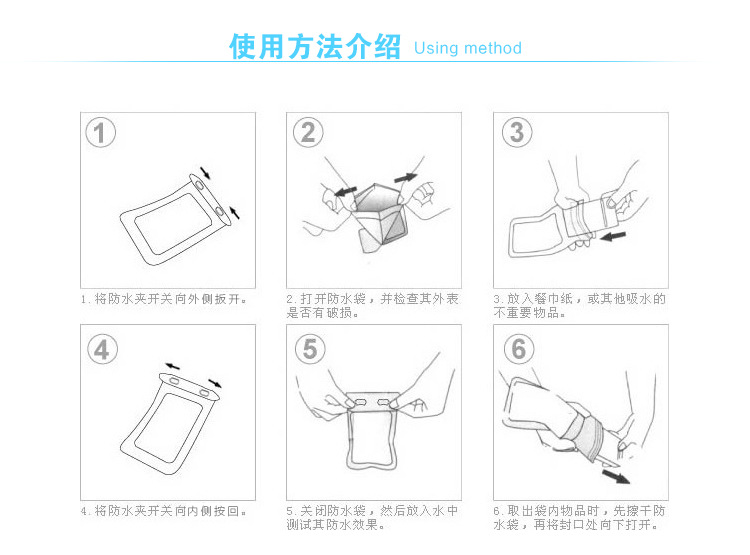 使用方法介绍 Using method

1

1. 将防水夹开关向外侧扳开。

2

2. 打开防水袋，并检查其外表是否有破损。

3

3. 放入餐巾纸，或其他吸水的不重要物品。

4

4. 将防水夹开关向内侧按回。

5

5. 关闭防水袋，然后放入水中测试其防水效果。

6

6. 取出袋内物品时，先擦干防水袋，再将封口处向下打开。