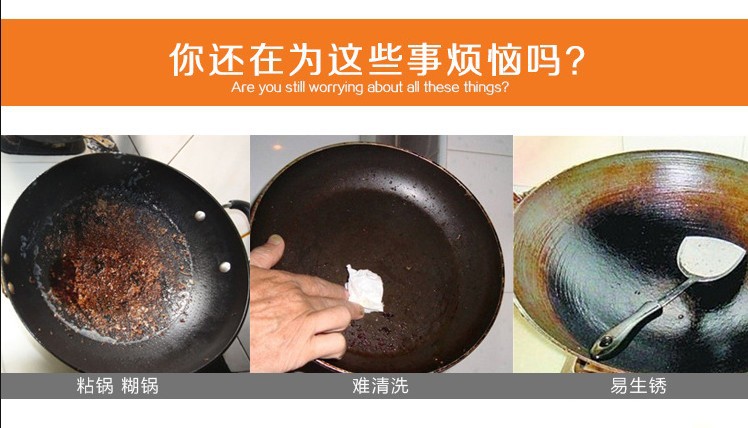 你还在为这些事烦恼吗?
Are you still worrying about all these things?

粘锅 糊锅

难清洗

易生锈