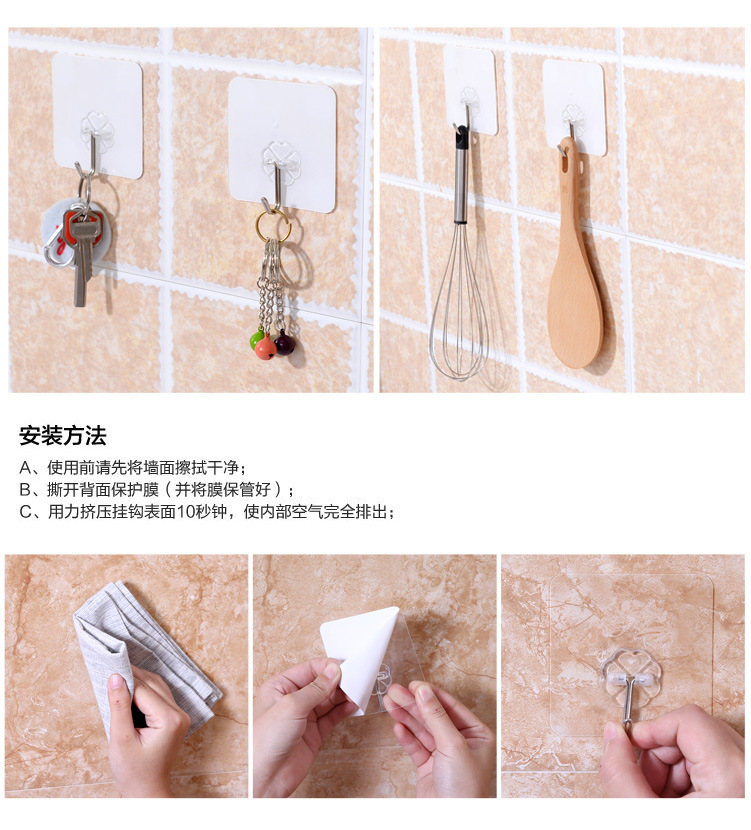 安装方法

A、使用前请先将墙面擦拭干净；
B、撕开背面保护膜（并将膜保管好）；
C、用力挤压挂钩表面10秒钟，使内部空气完全排出；