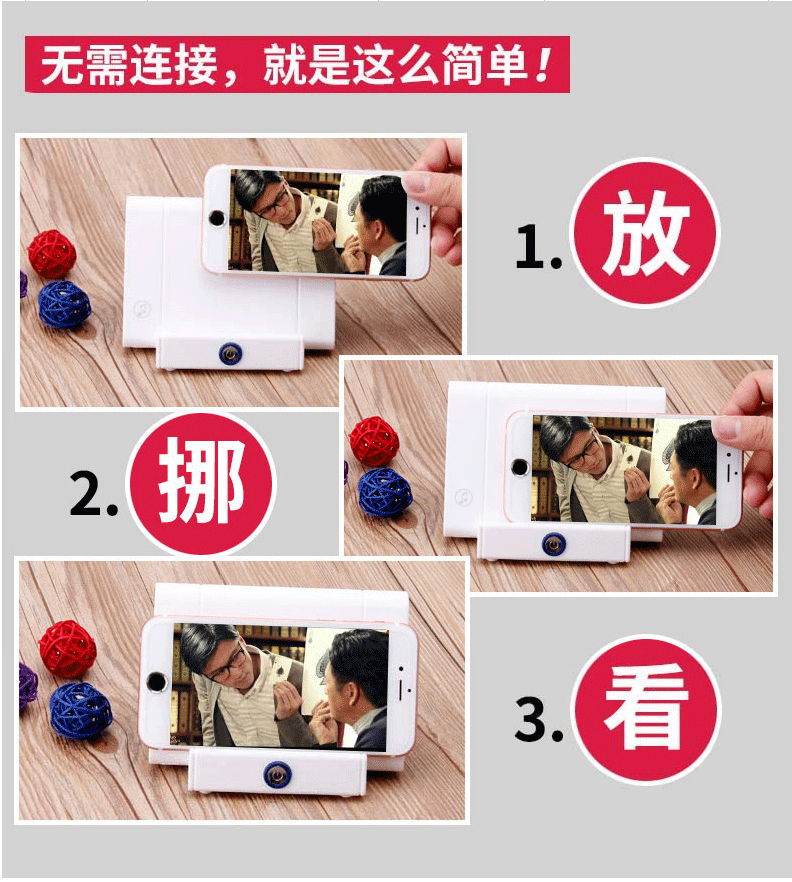 无需连接，就是这么简单！

1. 放

2. 挪

3. 看