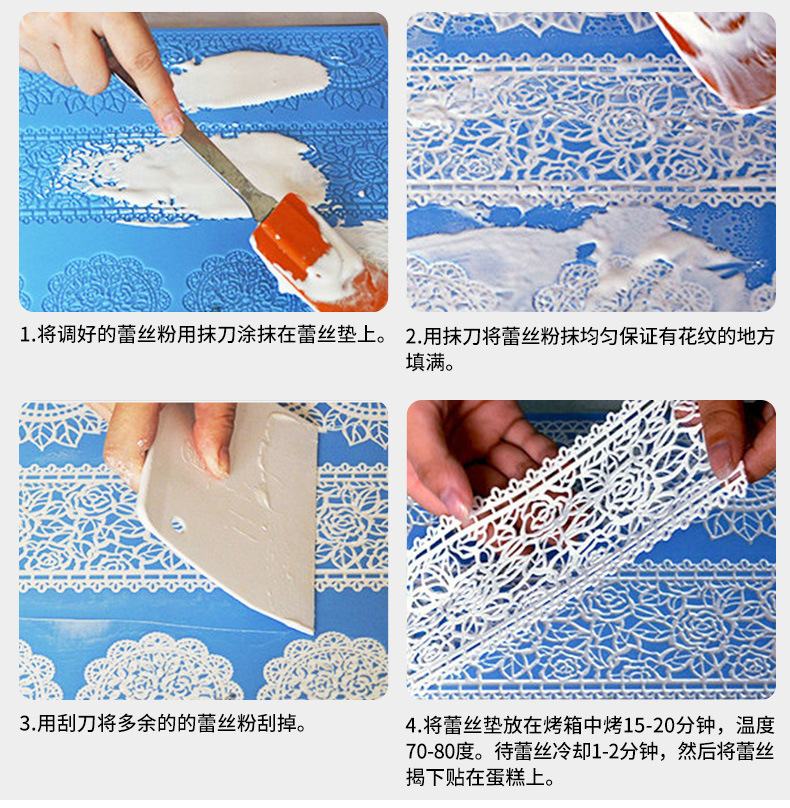 1.将调好的蕾丝粉用抹刀涂抹在蕾丝垫上。

2.用抹刀将蕾丝粉抹均匀保证有花纹的地方填满。

3.用刮刀将多余的的蕾丝粉刮掉。

4.将蕾丝垫放在烤箱中烤15-20分钟，温度70-80度。待蕾丝冷却1-2分钟，然后将蕾丝揭下贴在蛋糕上。