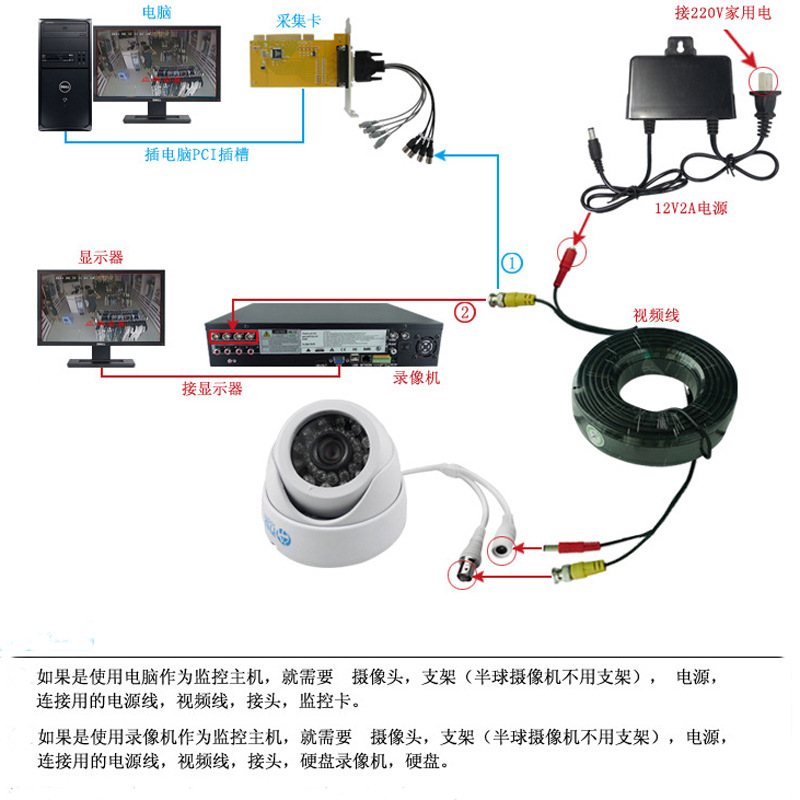 电脑

采集卡

接220V家用电

插电脑PCI插槽

12V2A电源

显示器

①

②

视频线

接显示器

录像机

如果是使用电脑作为监控主机，就需要　摄像头，支架（半球摄像机不用支架），　电源，连接用的电源线，视频线，接头，监控卡。

如果是使用录像机作为监控主机，就需要　摄像头，支架（半球摄像机不用支架），电源，连接用的电源线，视频线，接头，硬盘录像机，硬盘。