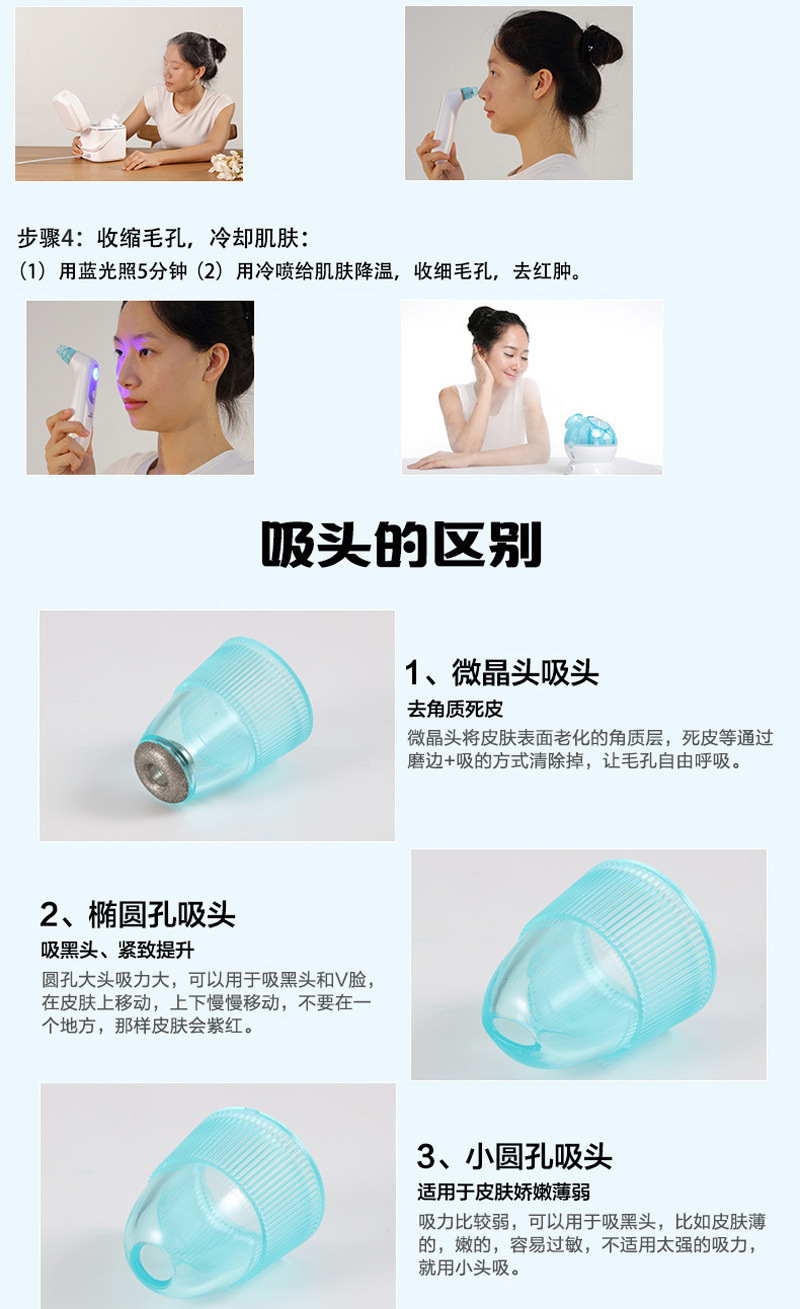 步骤4：收缩毛孔，冷却肌肤：
（1）用蓝光照5分钟（2）用冷喷给肌肤降温，收细毛孔，去红肿。

吸头的区别

1、微晶头吸头
去角质死皮
微晶头将皮肤表面老化的角质层，死皮等通过磨边+吸的方式清除掉，让毛孔自由呼吸。

2、椭圆孔吸头
吸黑头、紧致提升
圆孔大头吸力大，可以用于吸黑头和V脸，在皮肤上移动，上下慢慢移动，不要在一个地方，那样皮肤会紫红。

3、小圆孔吸头
适用于皮肤娇嫩薄弱
吸力比较弱，可以用于吸黑头，比如皮肤薄的，嫩的，容易过敏，不适用太强的吸力，就用小头吸。