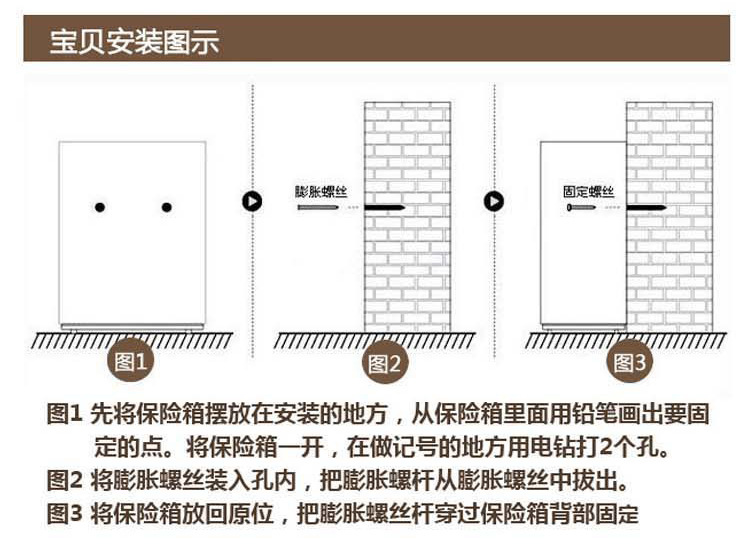 宝贝安装图示

膨胀螺丝

固定螺丝

图1

图2

图3

图1 先将保险箱摆放在安装的地方，从保险箱里面用铅笔画出要固定的点。将保险箱一开，在做记号的地方用电钻打2个孔。

图2 将膨胀螺丝装入孔内，把膨胀螺杆从膨胀螺丝中拔出。

图3 将保险箱放回原位，把膨胀螺丝杆穿过保险箱背部固定