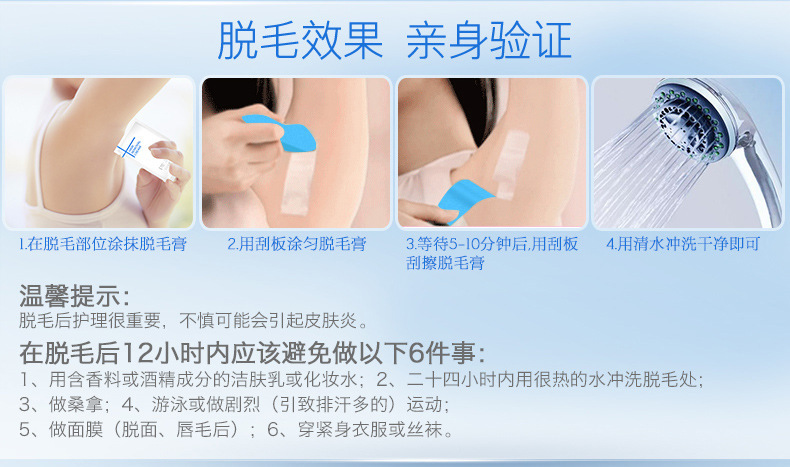 脱毛效果 亲身验证

1.在脱毛部位涂抹脱毛膏

2.用刮板涂匀脱毛膏

3.等待5-10分钟后,用刮板刮擦脱毛膏

4.用清水冲洗干净即可

温馨提示:
脱毛后护理很重要，不慎可能会引起皮肤炎。

在脱毛后12小时内应该避免做以下6件事:
1、用含香料或酒精成分的洁肤乳或化妆水；2、二十四小时内用很热的水冲洗脱毛处；
3、做桑拿；4、游泳或做剧烈（引致排汗多的）运动；
5、做面膜（脱面、唇毛后）；6、穿紧身衣服或丝袜。