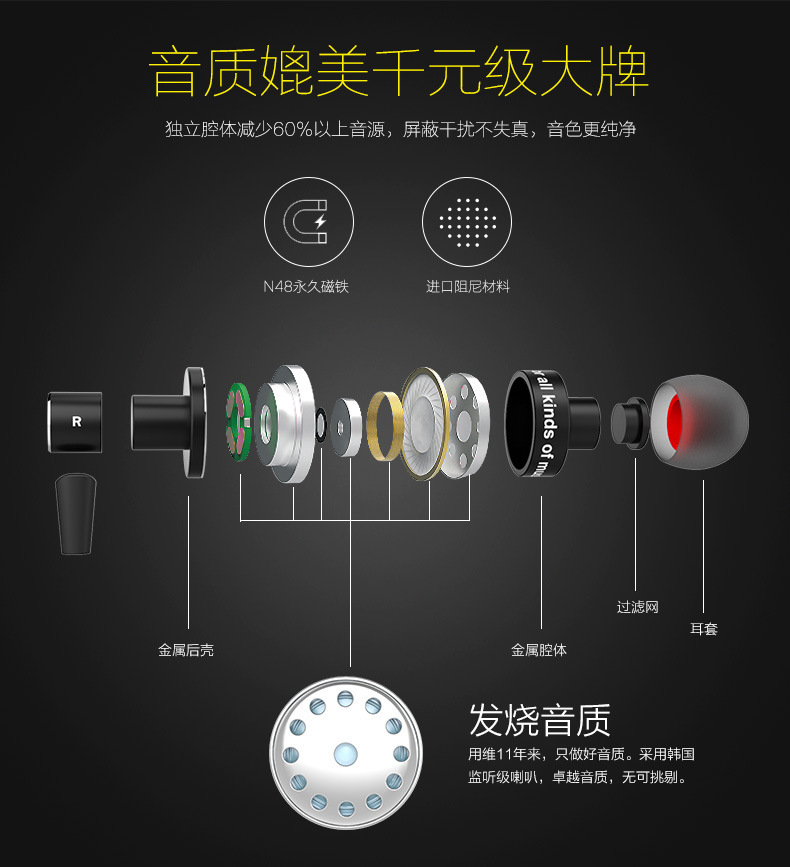 音质媲美千元级大牌

独立腔体减少60%以上音源，屏蔽干扰不失真，音色更纯净

N48永久磁铁

进口阻尼材料

R

all kinds of m

金属后壳

金属腔体

过滤网

耳套

发烧音质

用维11年来，只做好音质。采用韩国监听级喇叭，卓越音质，无可挑剔。