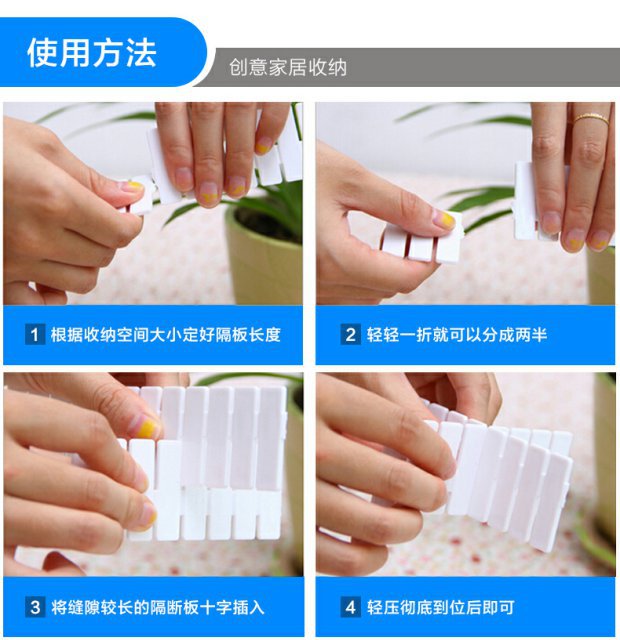 使用方法

创意家居收纳

1 根据收纳空间大小定好隔板长度

2 轻轻一折就可以分成两半

3 将缝隙较长的隔断板十字插入

4 轻压彻底到位后即可