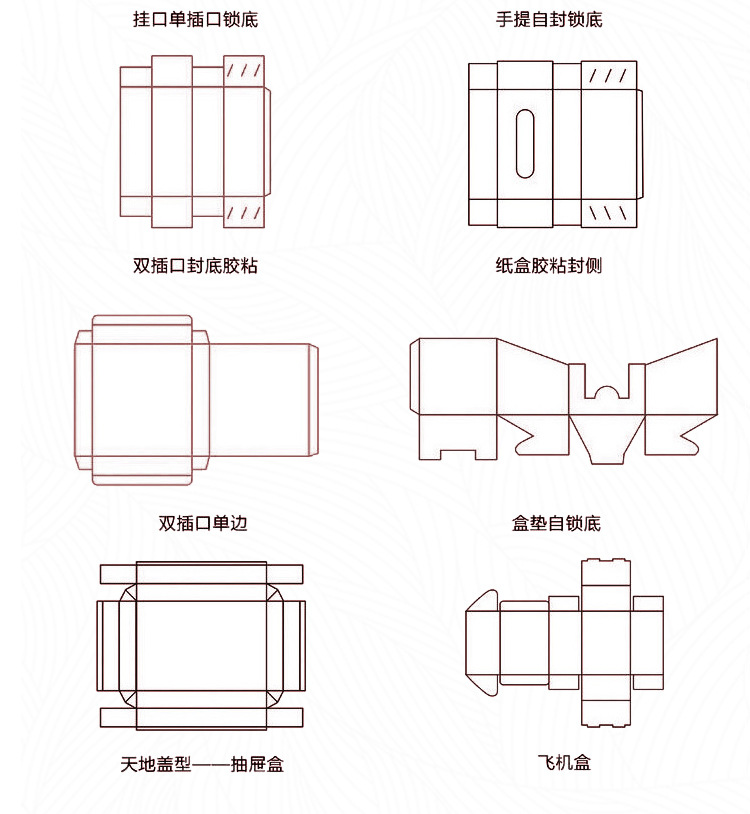 挂口单插口锁底

手提自封锁底

双插口封底胶粘

纸盒胶粘封侧

双插口单边

盒垫自锁底

天地盖型——抽屉盒

飞机盒