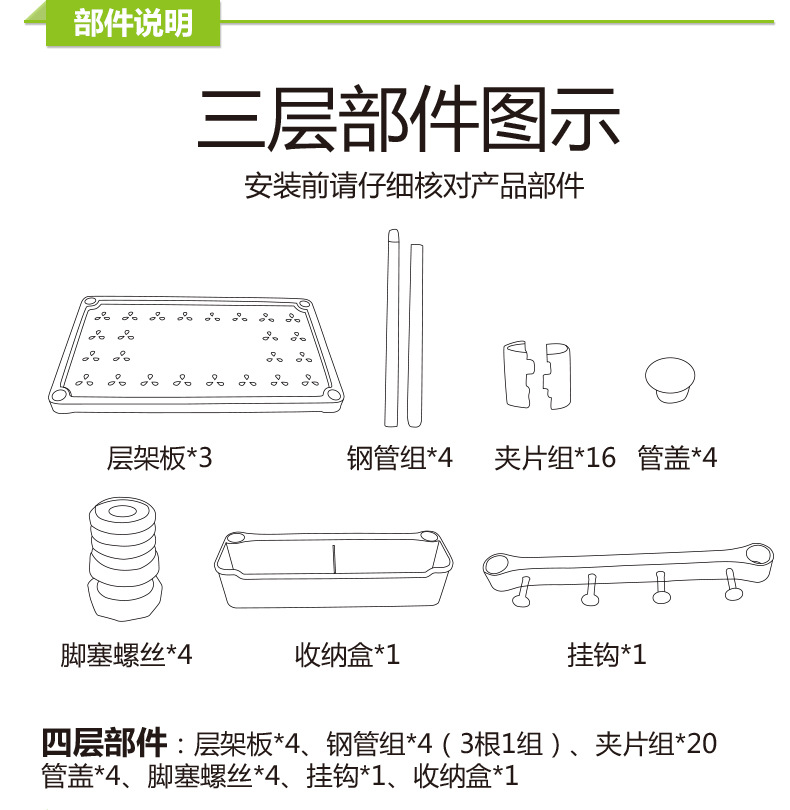 部件说明

三层部件图示

安装前请仔细核对产品部件

层架板*3

钢管组*4

夹片组*16

管盖*4

脚塞螺丝*4

收纳盒*1

挂钩*1

四层部件：层架板*4、钢管组*4（3根1组）、夹片组*20 管盖*4、脚塞螺丝*4、挂钩*1、收纳盒*1