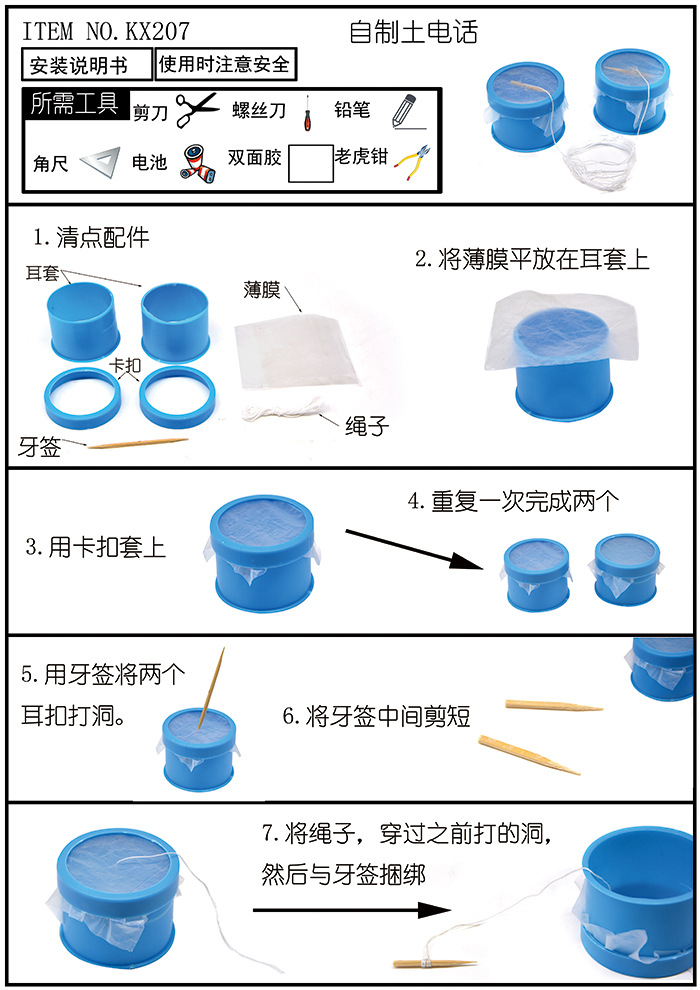 ITEM NO.KX207

自制土电话

安装说明书

使用时注意安全

所需工具

剪刀

螺丝刀

铅笔

角尺

电池

双面胶

老虎钳

1.清点配件

耳套

卡扣

牙签

薄膜

绳子

2.将薄膜平放在耳套上

3.用卡扣套上

4.重复一次完成两个

5.用牙签将两个耳扣打洞。

6.将牙签中间剪短

7.将绳子，穿过之前打的洞，然后与牙签捆绑