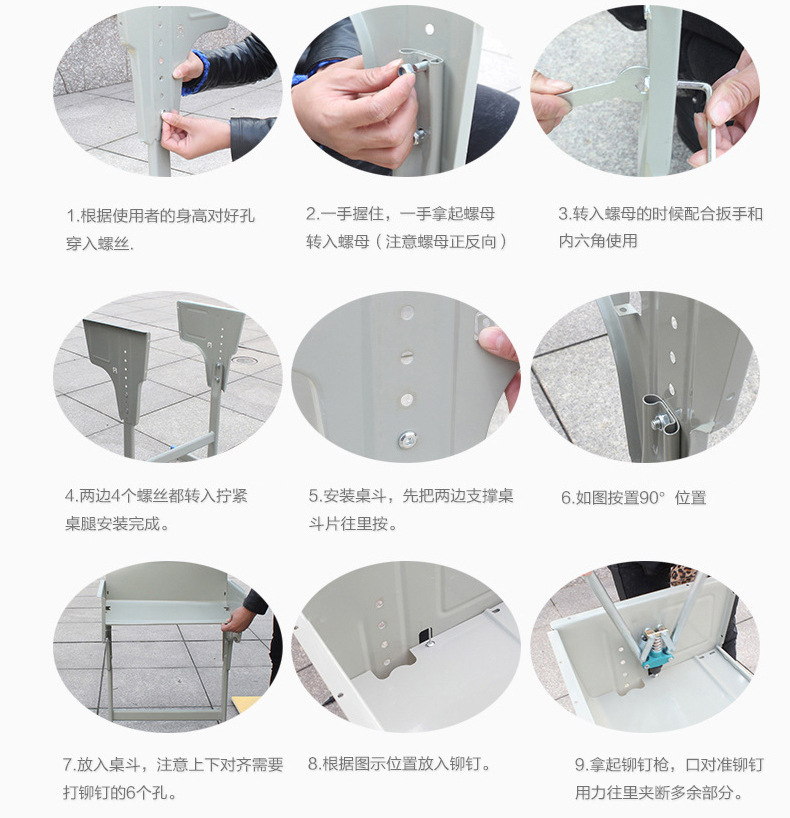 1.根据使用者的身高对好孔穿入螺丝.

2.一手握住，一手拿起螺母转入螺母（注意螺母正反向）

3.转入螺母的时候配合扳手和内六角使用

4.两边4个螺丝都转入拧紧桌腿安装完成。

5.安装桌斗，先把两边支撑桌斗片往里按。

6.如图按置90°位置

7.放入桌斗，注意上下对齐需要打铆钉的6个孔。

8.根据图示位置放入铆钉。

9.拿起铆钉枪，口对准铆钉用力往里夹断多余部分。