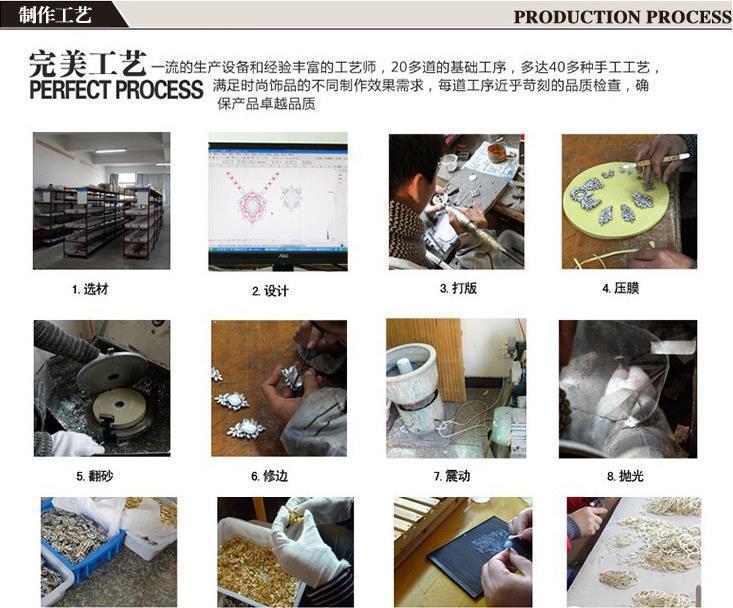 制作工艺

PRODUCTION PROCESS

完美工艺
PERFECT PROCESS

一流的生产设备和经验丰富的工艺师，20多道的基础工序，多达40多种手工工艺，满足时尚饰品的不同制作效果需求，每道工序近乎苛刻的品质检查，确保产品卓越品质

AOC

1. 选材

2. 设计

3. 打版

4. 压膜

5. 翻砂

6. 修边

7. 震动

8. 抛光