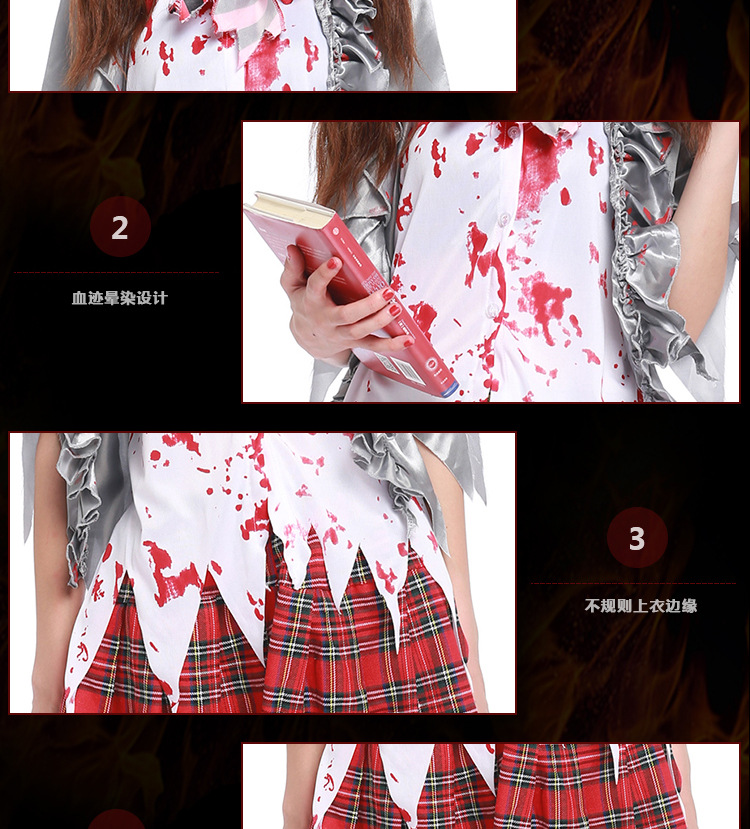 2

血迹晕染设计

3

不规则上衣边缘