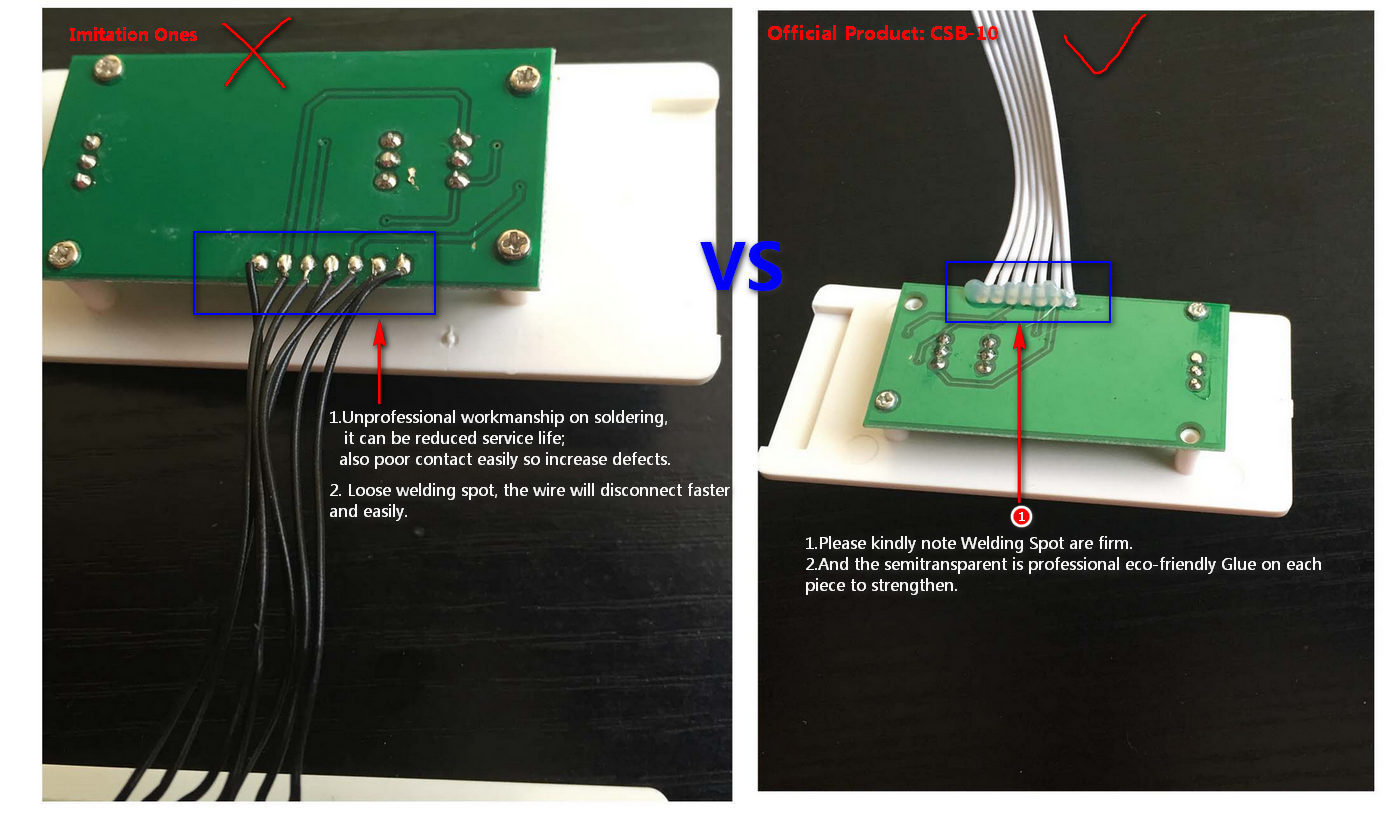 Imitation Ones

1.Unprofessional workmanship on soldering, it can be reduced service life; also poor contact easily so increase defects.

2. Loose welding spot, the wire will disconnect faster and easily.

VS

Official Product: CSB-10

1

1.Please kindly note Welding Spot are firm.
2.And the semitransparent is professional eco-friendly Glue on each piece to strengthen.