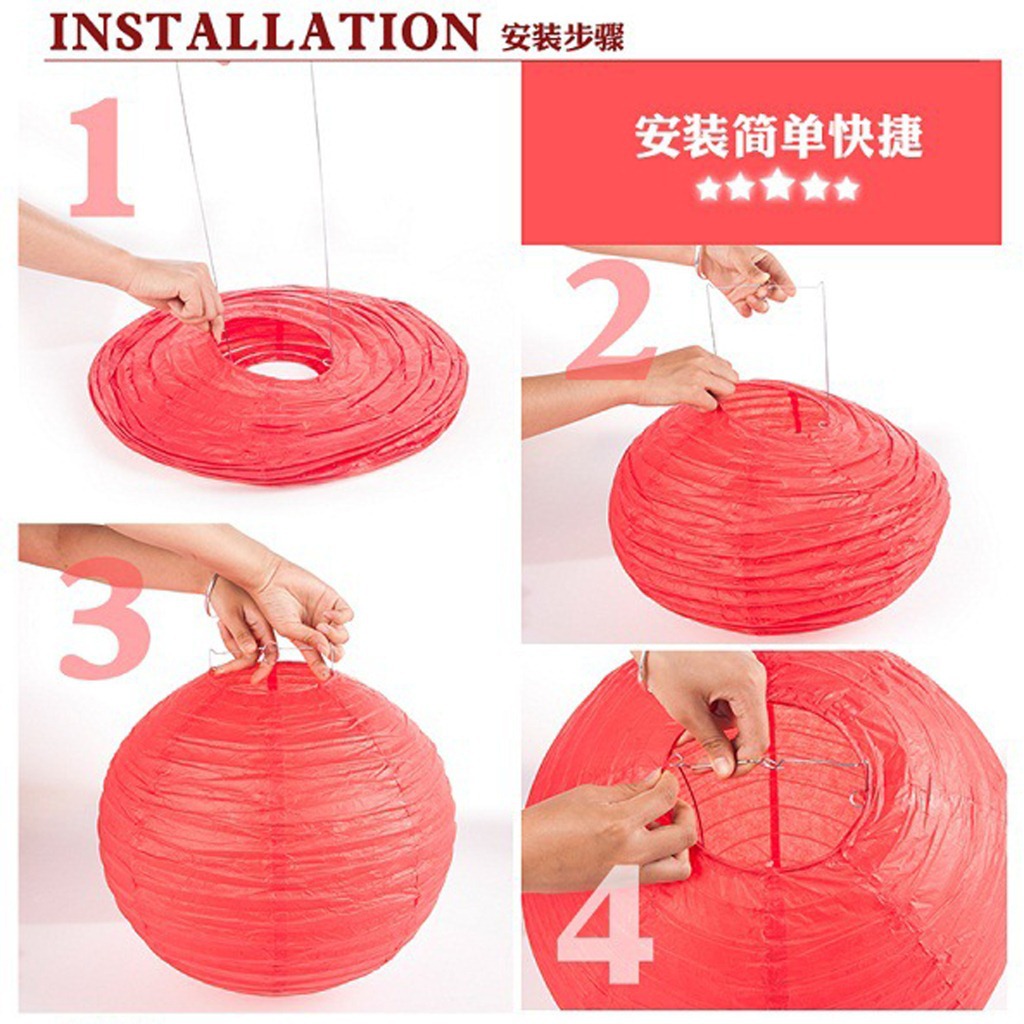 INSTALLATION 安装步骤

1

安装简单快捷
★★★★★

2

3

4