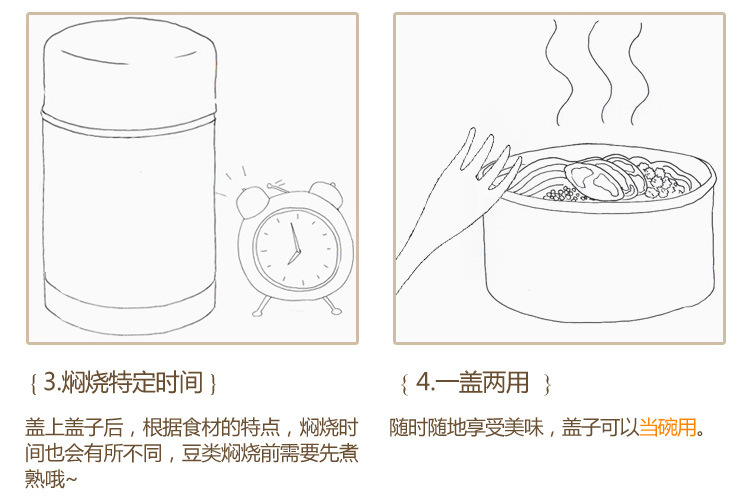 { 3.焖烧特定时间 }

盖上盖子后，根据食材的特点，焖烧时间也会有所不同，豆类焖烧前需要先煮熟哦~

{ 4.一盖两用 }

随时随地享受美味，盖子可以当碗用。