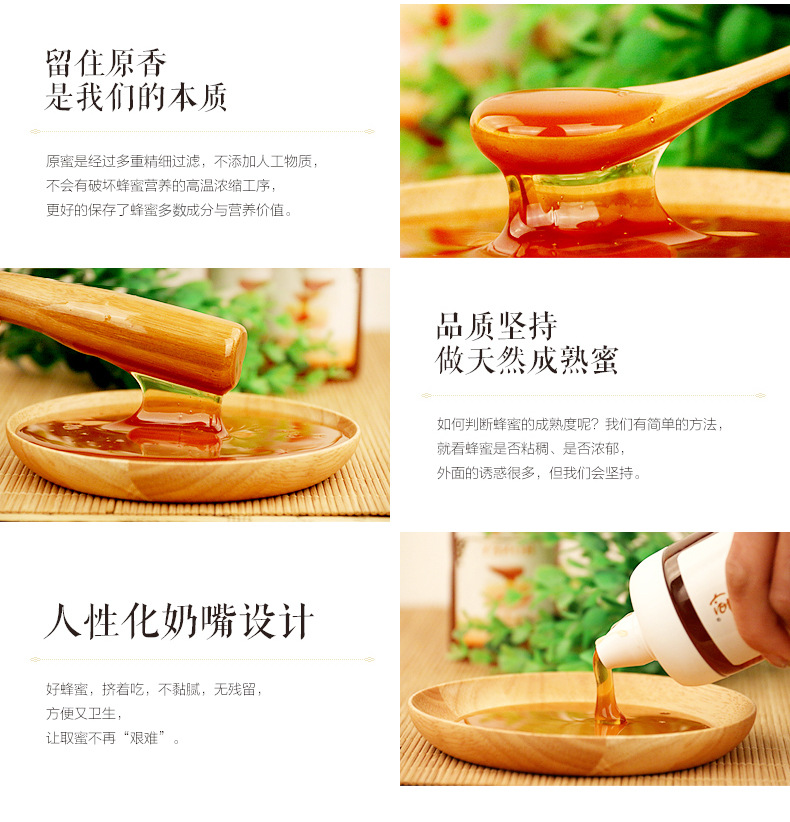 留住原香
是我们的本质

原蜜是经过多重精细过滤，不添加人工物质，
不会有破坏蜂蜜营养的高温浓缩工序，
更好的保存了蜂蜜多数成分与营养价值。

品质坚持
做天然成熟蜜

如何判断蜂蜜的成熟度呢？我们有简单的方法，
就看蜂蜜是否粘稠、是否浓郁，
外面的诱惑很多，但我们会坚持。

人性化奶嘴设计

好蜂蜜，挤着吃，不黏腻，无残留，
方便又卫生，
让取蜜不再“艰难”。