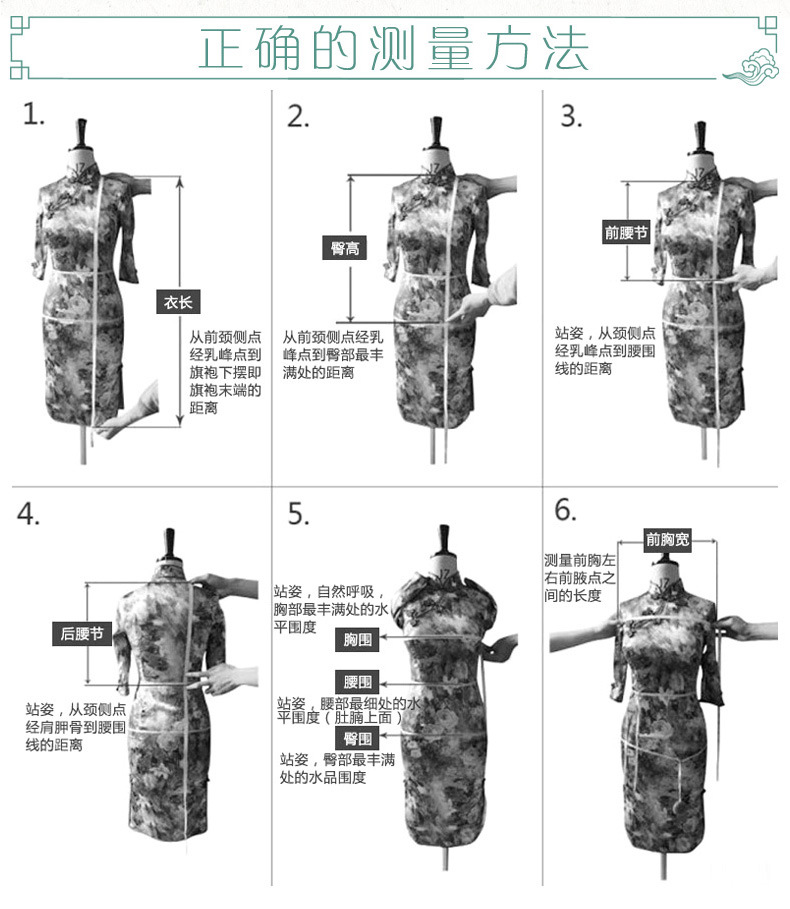 正确的测量方法

1.

衣长

从前颈侧点经乳峰点到旗袍下摆即旗袍末端的距离

2.

臀高

从前颈侧点经乳峰点到臀部最丰满处的距离

3.

前腰节

站姿，从颈侧点经乳峰点到腰围线的距离

4.

后腰节

站姿，从颈侧点经肩胛骨到腰围线的距离

5.

站姿，自然呼吸，胸部最丰满处的水平围度

胸围

腰围

站姿，腰部最细处的水平围度（肚脐上面）

臀围

站姿，臀部最丰满处的水品围度

6.

前胸宽

测量前胸左右前腋点之间的长度