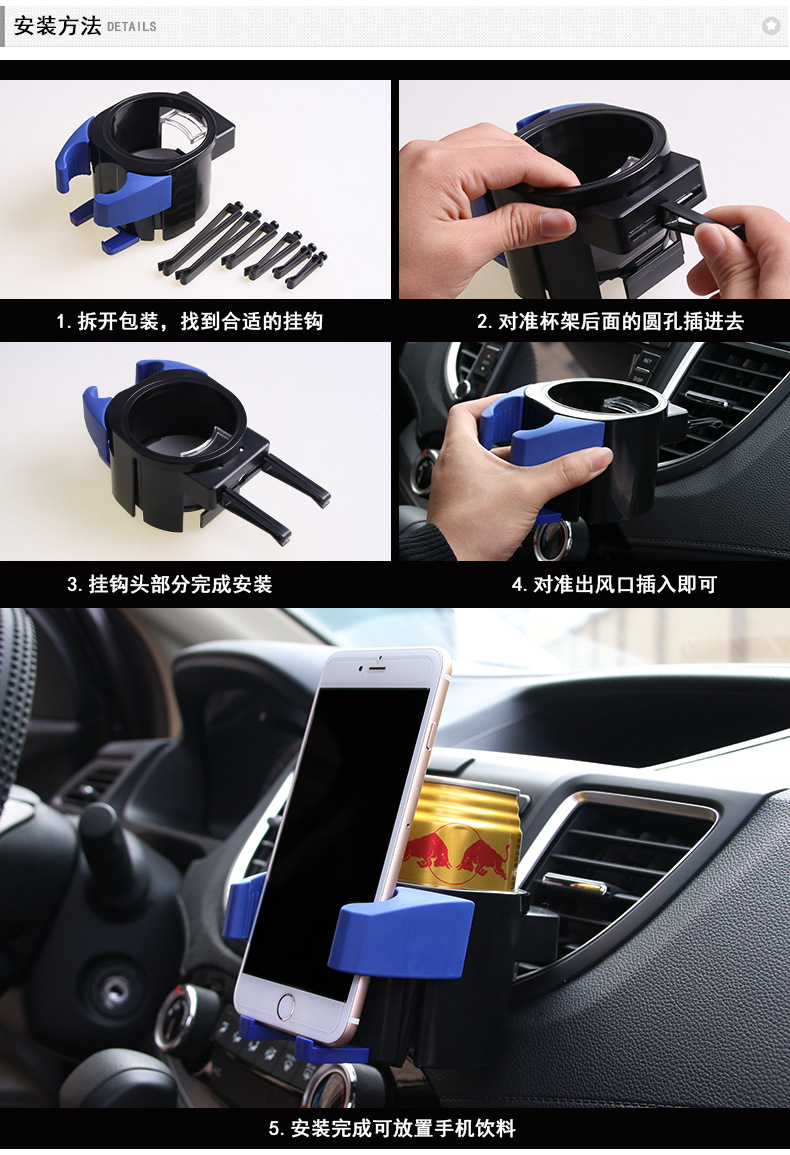 安装方法 DETAILS

1. 拆开包装，找到合适的挂钩

2. 对准杯架后面的圆孔插进去

3. 挂钩头部分完成安装

4. 对准出风口插入即可

5. 安装完成可放置手机饮料