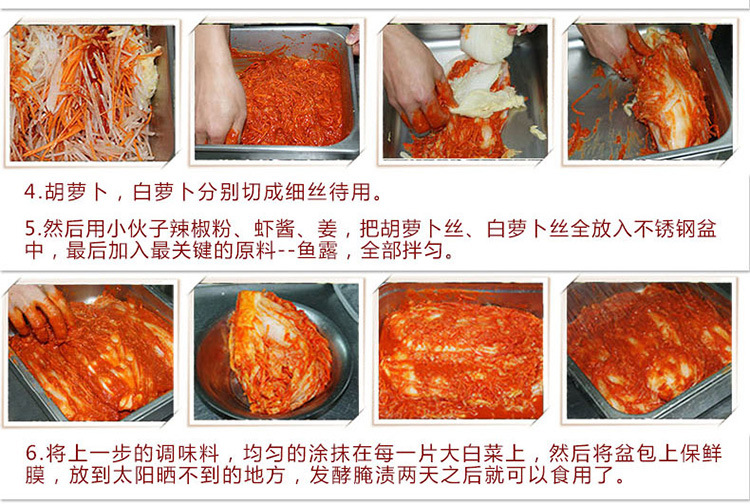 4.胡萝卜，白萝卜分别切成细丝待用。

5.然后用小伙子辣椒粉、虾酱、姜，把胡萝卜丝、白萝卜丝全放入不锈钢盆中，最后加入最关键的原料--鱼露，全部拌匀。

6.将上一步的调味料，均匀的涂抹在每一片大白菜上，然后将盆包上保鲜膜，放到太阳晒不到的地方，发酵腌渍两天之后就可以食用了。