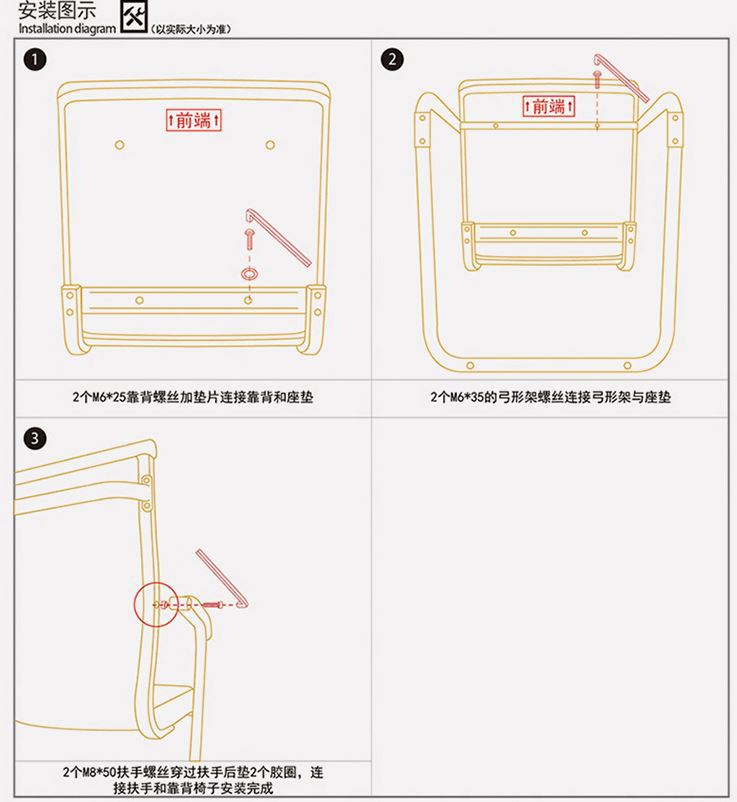 安装图示
Installation diagram （以实际大小为准）

1

↑前端↑

2个M6*25靠背螺丝加垫片连接靠背和座垫

2

↑前端↑

2个M6*35的弓形架螺丝连接弓形架与座垫

3

2个M8*50扶手螺丝穿过扶手后垫2个胶圈，连接扶手和靠背椅子安装完成