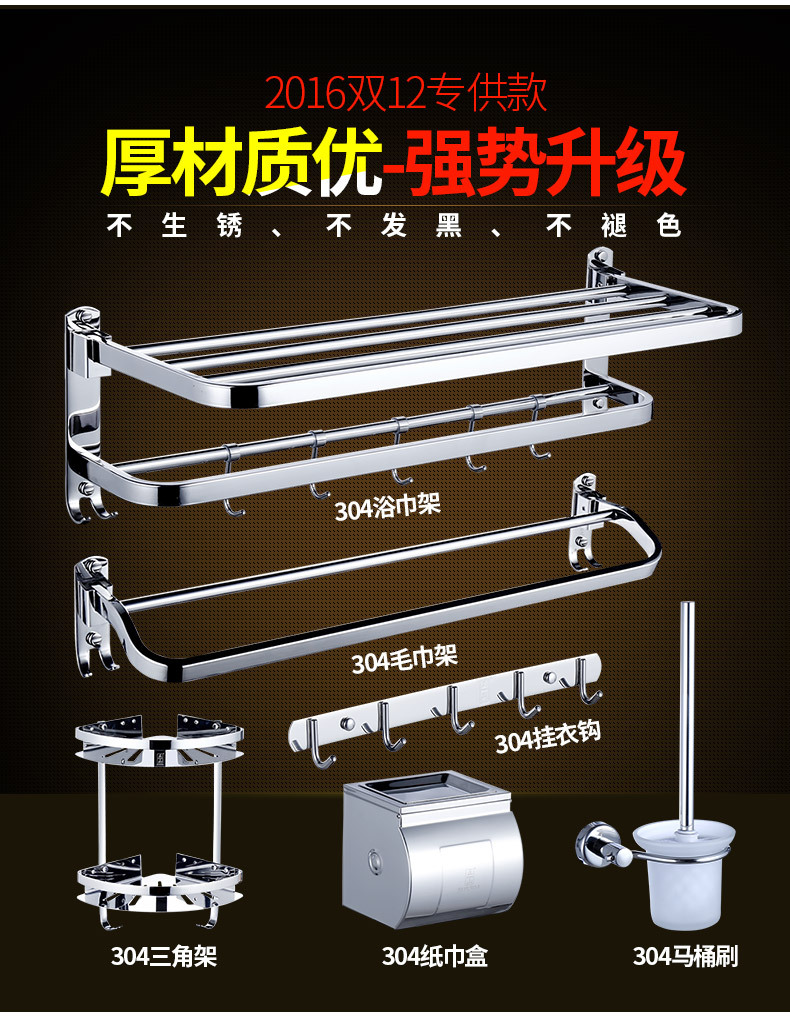 2016双12专供款

厚材质优-强势升级

不生锈、不发黑、不褪色

304浴巾架

304毛巾架

304挂衣钩

304三角架

304纸巾盒

304马桶刷