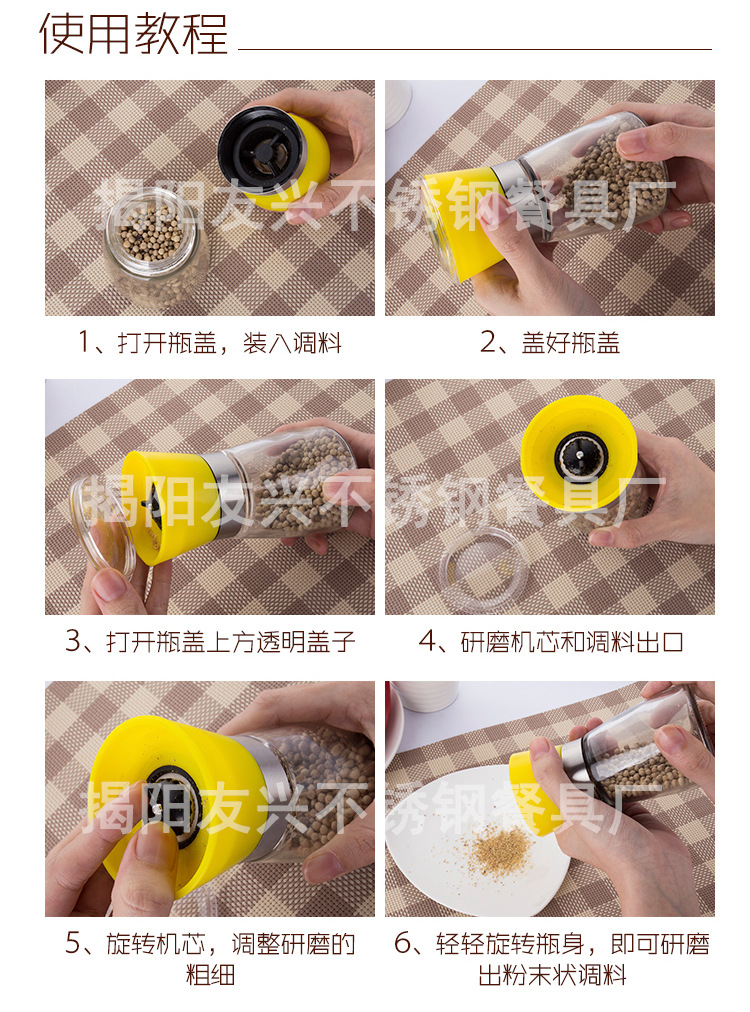 使用教程

揭阳友兴不锈钢餐具厂

1、打开瓶盖，装入调料

2、盖好瓶盖

揭阳友兴不锈钢餐具厂

3、打开瓶盖上方透明盖子

4、研磨机芯和调料出口

揭阳友兴不锈钢餐具厂

5、旋转机芯，调整研磨的粗细

6、轻轻旋转瓶身，即可研磨出粉末状调料