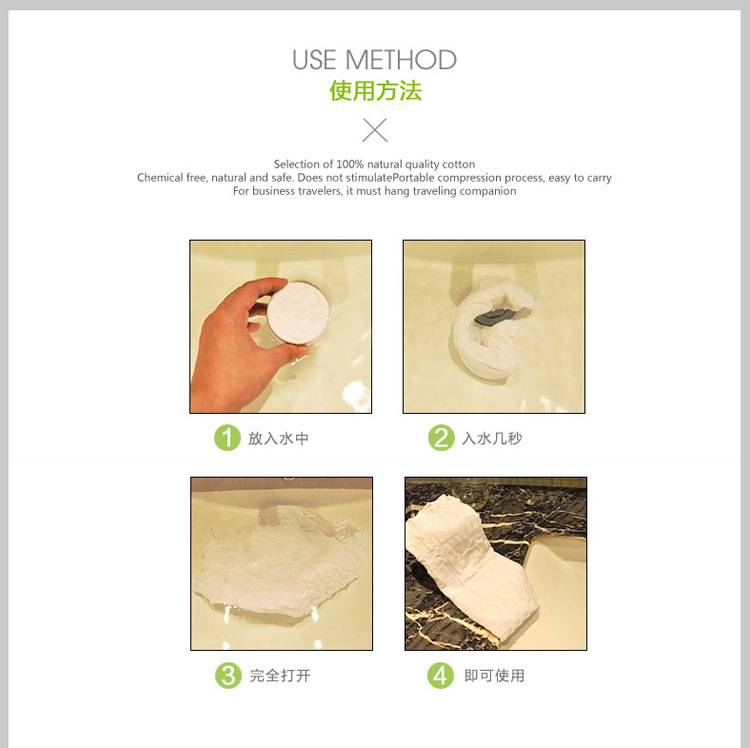 USE METHOD
使用方法

Selection of 100% natural quality cotton
Chemical free, natural and safe. Does not stimulatePortable compression process, easy to carry
For business travelers, it must hang traveling companion

1 放入水中

2 入水几秒

3 完全打开

4 即可使用