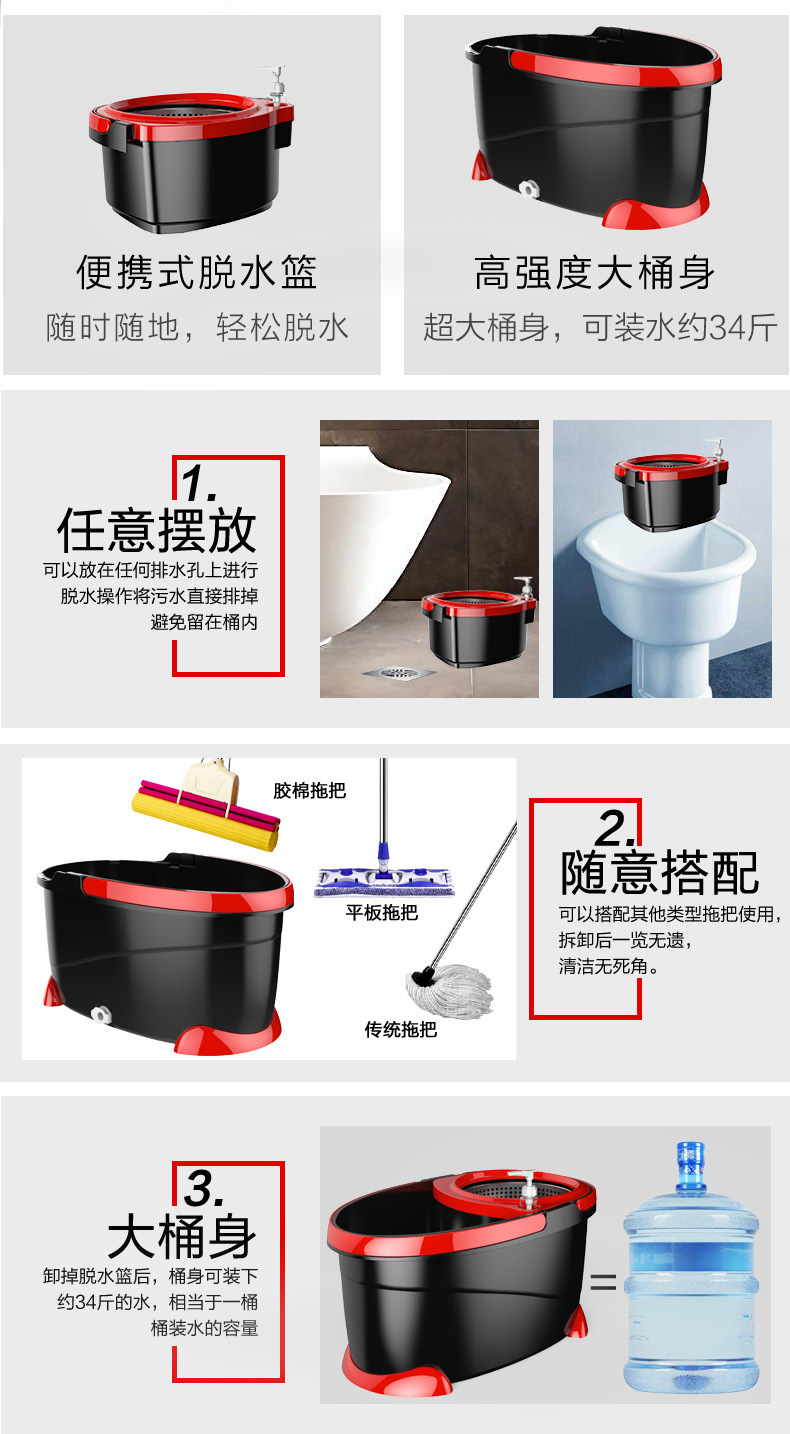 便携式脱水篮
随时随地，轻松脱水

高强度大桶身
超大桶身，可装水约34斤

1.
任意摆放
可以放在任何排水孔上进行脱水操作将污水直接排掉避免留在桶内

胶棉拖把
平板拖把
传统拖把

2.
随意搭配
可以搭配其他类型拖把使用，拆卸后一览无遗，清洁无死角。

3.
大桶身
卸掉脱水篮后，桶身可装下约34斤的水，相当于一桶桶装水的容量

=