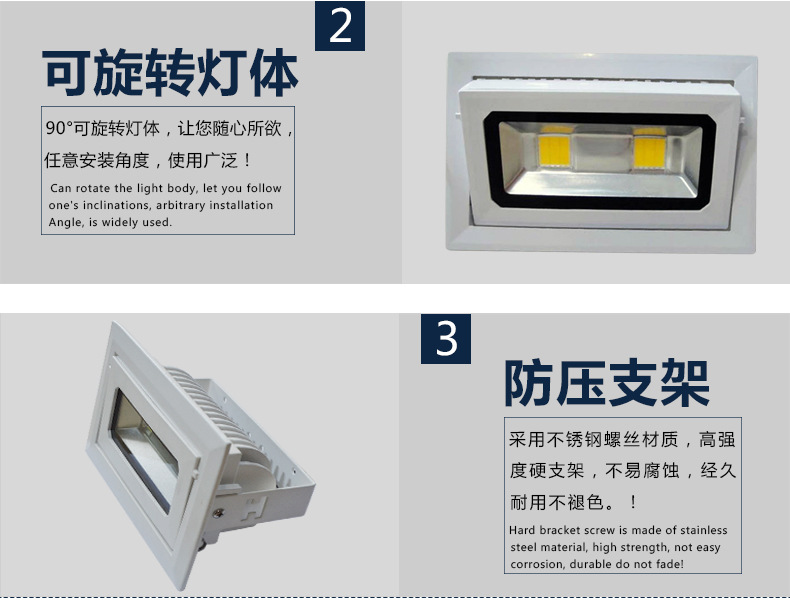 2

可旋转灯体

90°可旋转灯体，让您随心所欲，任意安装角度，使用广泛！

Can rotate the light body, let you follow one's inclinations, arbitrary installation Angle, is widely used.

3

防压支架

采用不锈钢螺丝材质，高强度硬支架，不易腐蚀，经久耐用不褪色。！

Hard bracket screw is made of stainless steel material, high strength, not easy corrosion, durable do not fade!