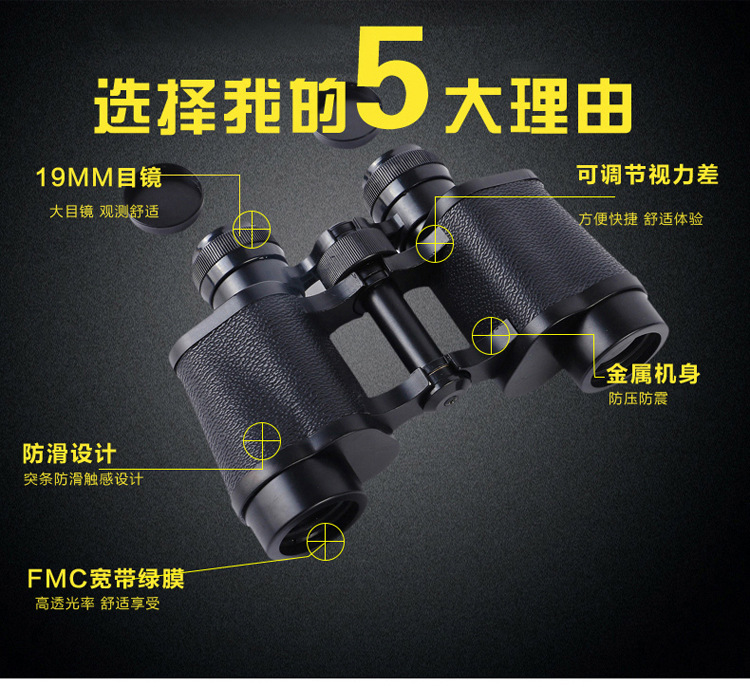 选择我的5大理由

19MM目镜
大目镜 观测舒适

可调节视力差
方便快捷 舒适体验

金属机身
防压防震

防滑设计
突条防滑触感设计

FMC宽带绿膜
高透光率 舒适享受