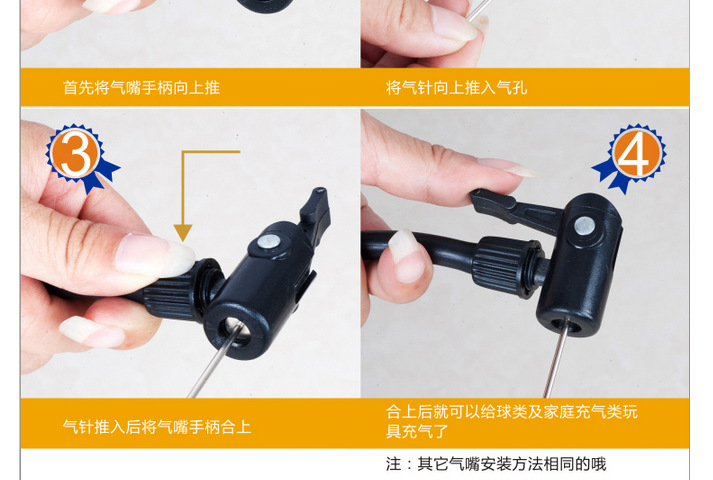 首先将气嘴手柄向上推

将气针向上推入气孔

3

4

气针推入后将气嘴手柄合上

合上后就可以给球类及家庭充气类玩具充气了

注：其它气嘴安装方法相同的哦