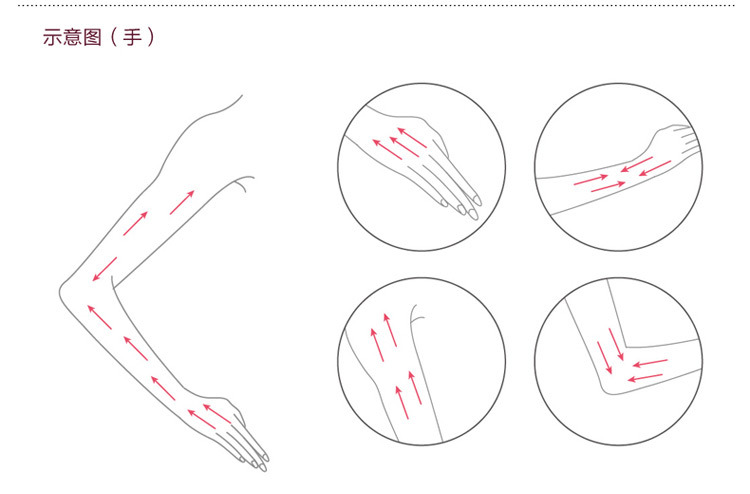 示意图（手）