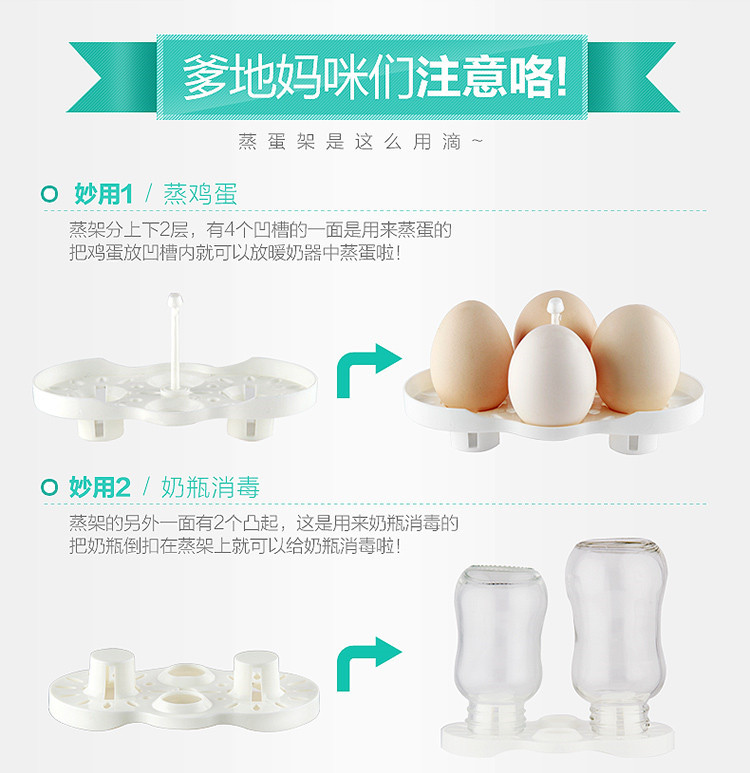 爹地妈咪们注意咯!

蒸蛋架是这么用滴~

妙用1 / 蒸鸡蛋

蒸架分上下2层，有4个凹槽的一面是用来蒸蛋的
把鸡蛋放凹槽内就可以放暖奶器中蒸蛋啦!

妙用2 / 奶瓶消毒

蒸架的另外一面有2个凸起，这是用来奶瓶消毒的
把奶瓶倒扣在蒸架上就可以给奶瓶消毒啦!