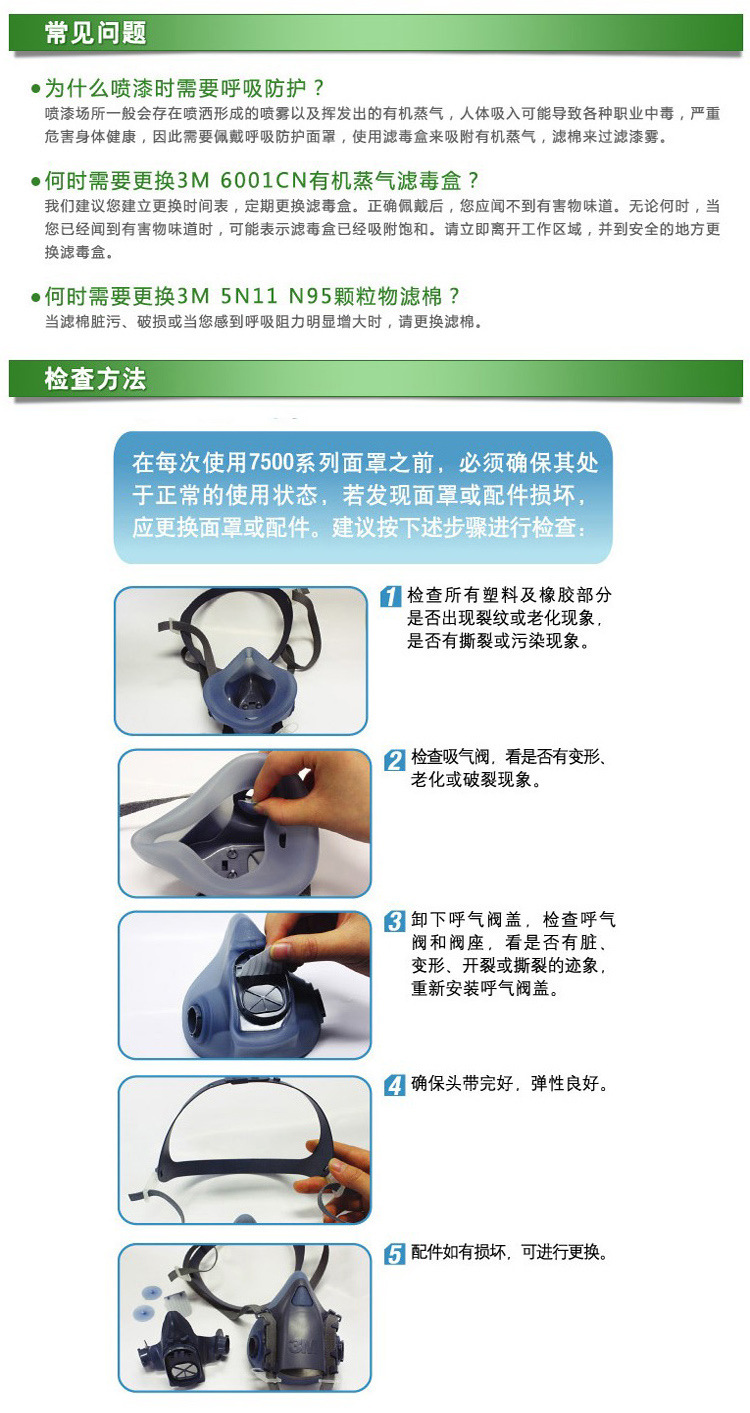 常见问题

●为什么喷漆时需要呼吸防护？
喷漆场所一般会存在喷洒形成的喷雾以及挥发出的有机蒸气，人体吸入可能导致各种职业中毒，严重危害身体健康，因此需要佩戴呼吸防护面罩，使用滤毒盒来吸附有机蒸气，滤棉来过滤漆雾。

●何时需要更换3M 6001CN有机蒸气滤毒盒？
我们建议您建立更换时间表，定期更换滤毒盒。正确佩戴后，您应闻不到有害物味道。无论何时，当您已经闻到有害物味道时，可能表示滤毒盒已经吸附饱和。请立即离开工作区域，并到安全的地方更换滤毒盒。

●何时需要更换3M 5N11 N95颗粒物滤棉？
当滤棉脏污、破损或当您感到呼吸阻力明显增大时，请更换滤棉。

检查方法

在每次使用7500系列面罩之前，必须确保其处于正常的使用状态，若发现面罩或配件损坏，应更换面罩或配件。建议按下述步骤进行检查：

1 检查所有塑料及橡胶部分是否出现裂纹或老化现象，是否有撕裂或污染现象。

2 检查吸气阀，看是否有变形、老化或破裂现象。

3 卸下呼气阀盖，检查呼气阀和阀座，看是否有脏、变形、开裂或撕裂的迹象，重新安装呼气阀盖。

4 确保头带完好，弹性良好。

5 配件如有损坏，可进行更换。

3M