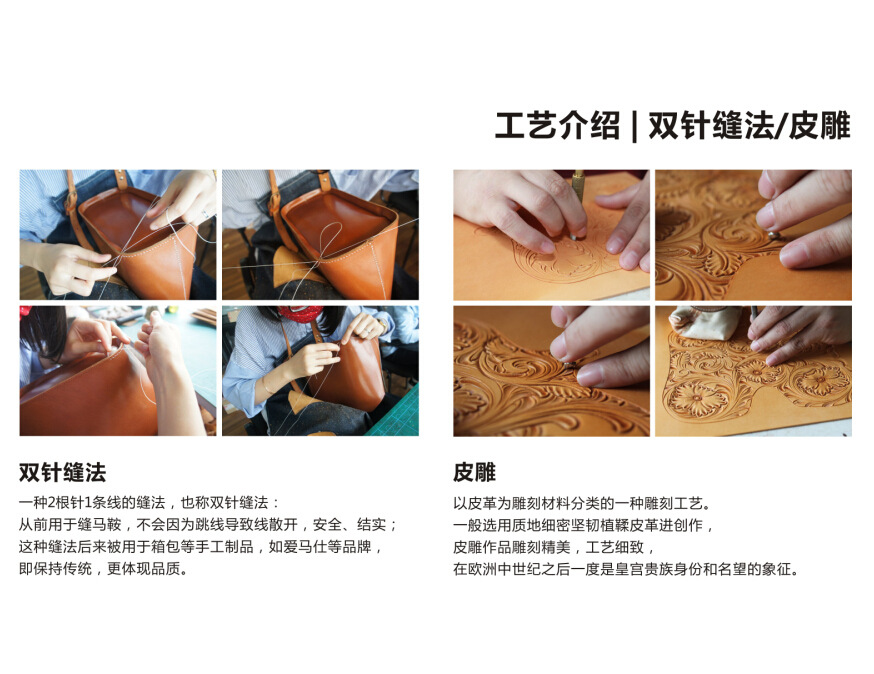 工艺介绍 | 双针缝法/皮雕

双针缝法

一种2根针1条线的缝法，也称双针缝法：
从前用于缝马鞍，不会因为跳线导致线散开，安全、结实；
这种缝法后来被用于箱包等手工制品，如爱马仕等品牌，
即保持传统，更体现品质。

皮雕

以皮革为雕刻材料分类的一种雕刻工艺。
一般选用质地细密坚韧植鞣皮革进创作，
皮雕作品雕刻精美，工艺细致，
在欧洲中世纪之后一度是皇宫贵族身份和名望的象征。