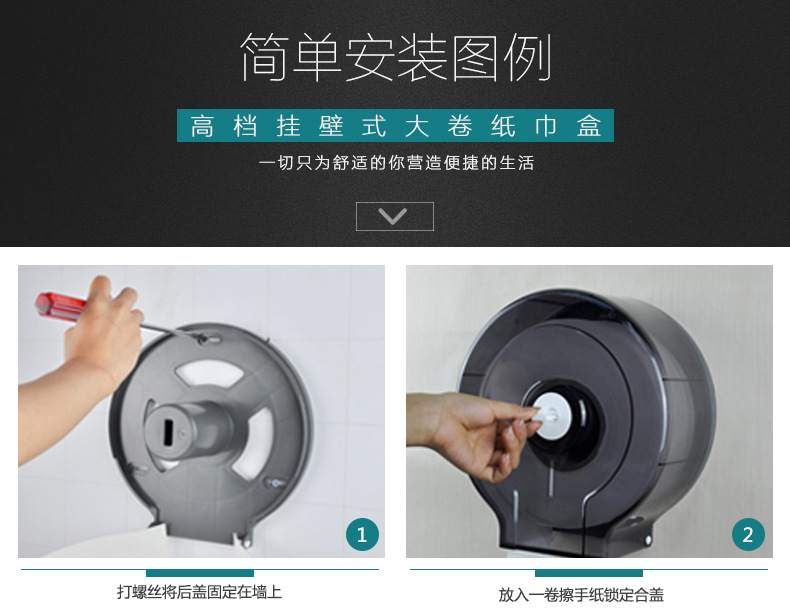 简单安装图例

高档挂壁式大卷纸巾盒

一切只为舒适的你营造便捷的生活

1

打螺丝将后盖固定在墙上

2

放入一卷擦手纸锁定合盖