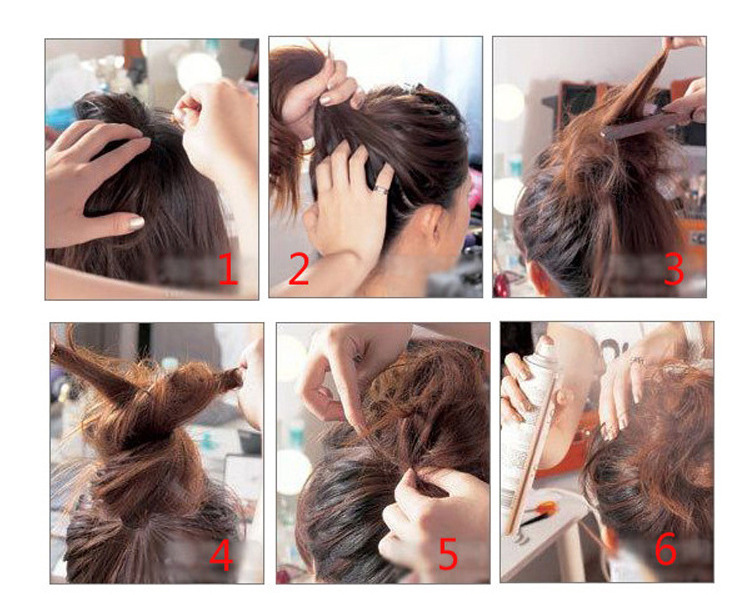 1

2

3

4

5

6