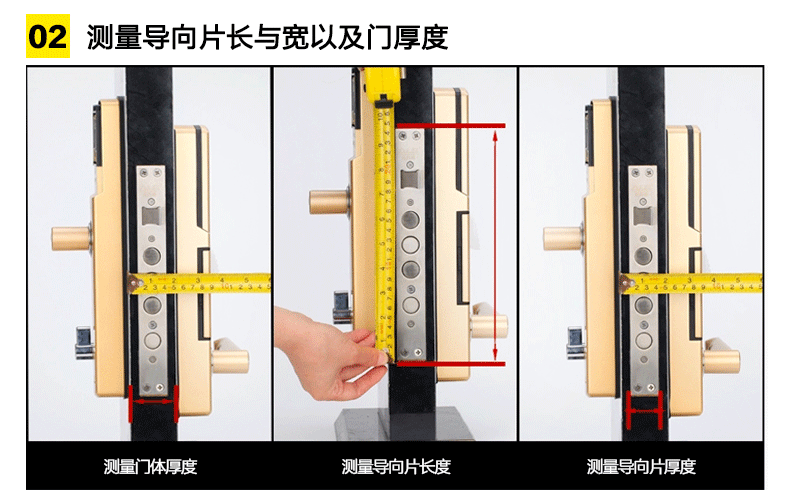 02 测量导向片长与宽以及门厚度

测量门体厚度

测量导向片长度

测量导向片厚度