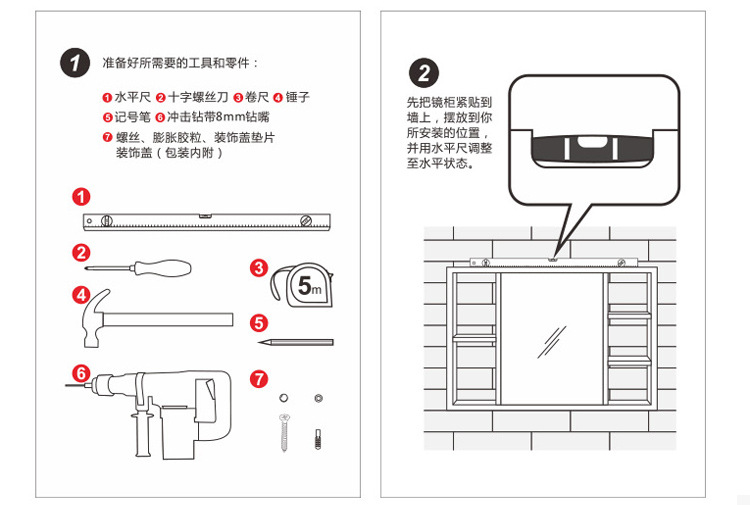 1 准备好所需要的工具和零件：

1 水平尺 2 十字螺丝刀 3 卷尺 4 锤子
5 记号笔 6 冲击钻带8mm钻嘴
7 螺丝、膨胀胶粒、装饰盖垫片
装饰盖（包装内附）

1

2

3

5m

4

5

6

7

2

先把镜柜紧贴到墙上，摆放到你所安装的位置，并用水平尺调整至水平状态。