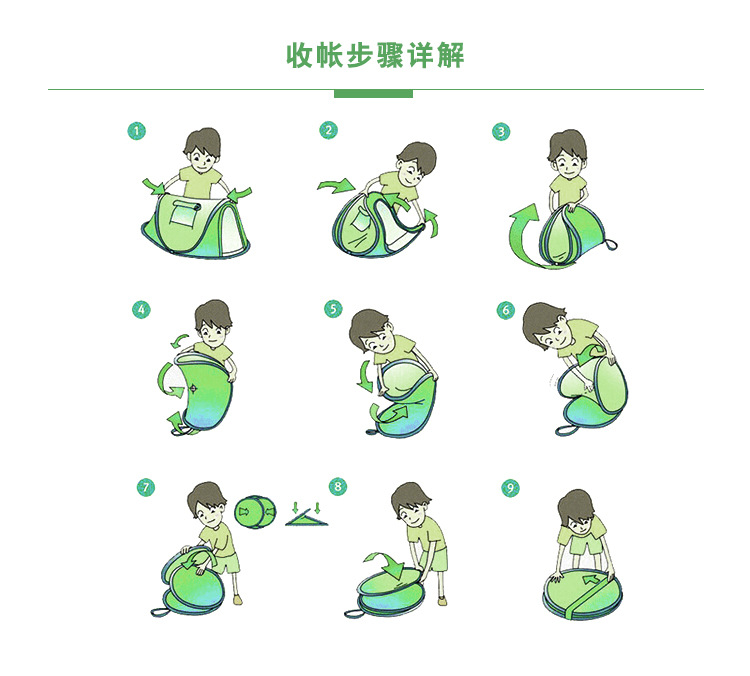 收帐步骤详解

1

2

3

4

5

6

7

8

9