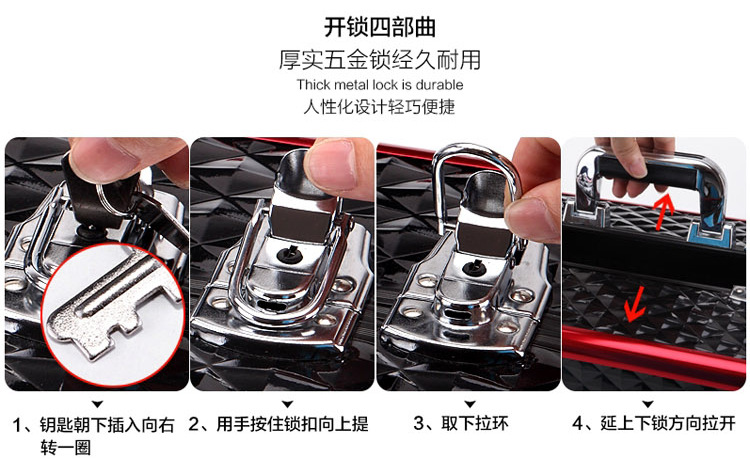 开锁四部曲

厚实五金锁经久耐用

Thick metal lock is durable

人性化设计轻巧便捷

1、钥匙朝下插入向右转一圈

2、用手按住锁扣向上提

3、取下拉环

4、延上下锁方向拉开