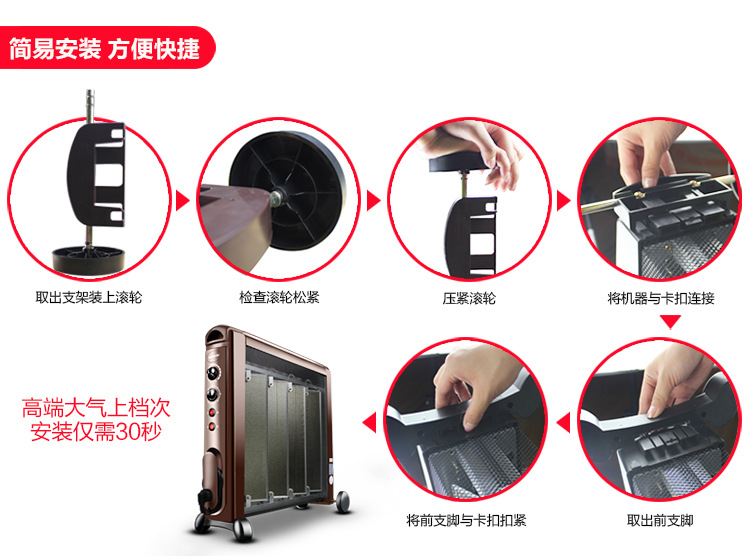 简易安装 方便快捷

取出支架装上滚轮

检查滚轮松紧

压紧滚轮

将机器与卡扣连接

取出前支脚

将前支脚与卡扣扣紧

高端大气上档次
安装仅需30秒