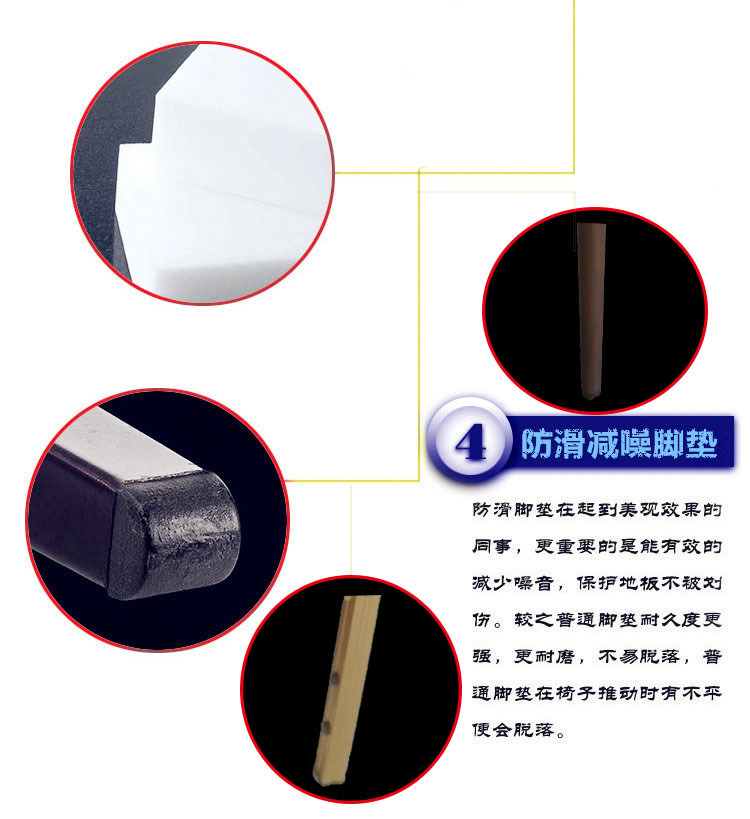 4 防滑减噪脚垫

防滑脚垫在起到美观效果的同事，更重要的是能有效的减少噪音，保护地板不被划伤。较之普通脚垫耐久度更强，更耐磨，不易脱落，普通脚垫在椅子推动时有不平便会脱落。