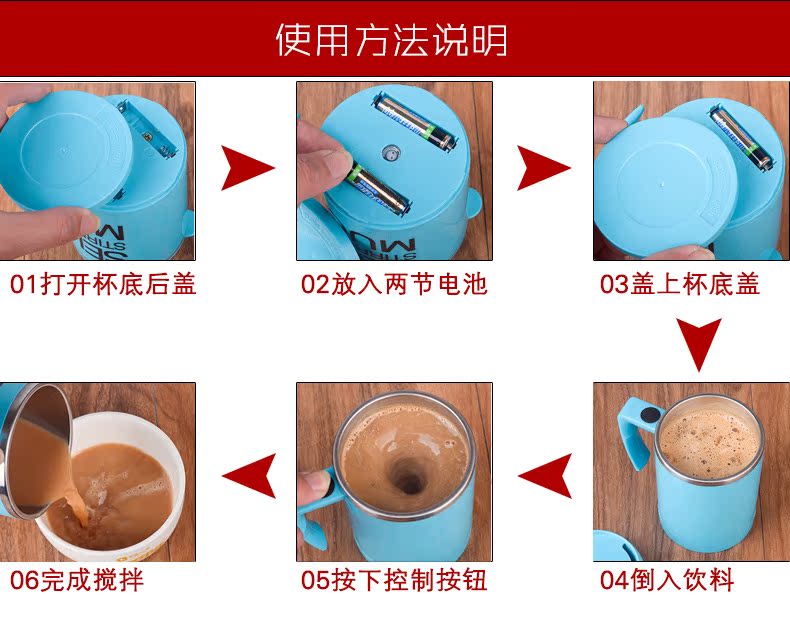 使用方法说明

01打开杯底后盖

02放入两节电池

03盖上杯底盖

04倒入饮料

05按下控制按钮

06完成搅拌