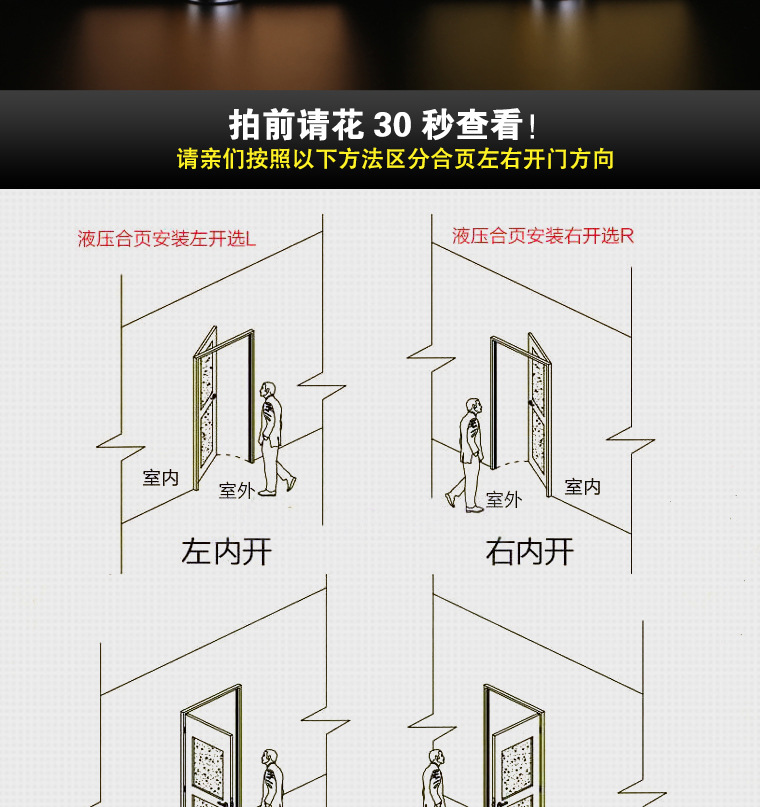 拍前请花 30 秒查看!
请亲们按照以下方法区分合页左右开门方向

液压合页安装左开选L

室内
室外

左内开

液压合页安装右开选R

室外
室内

右内开