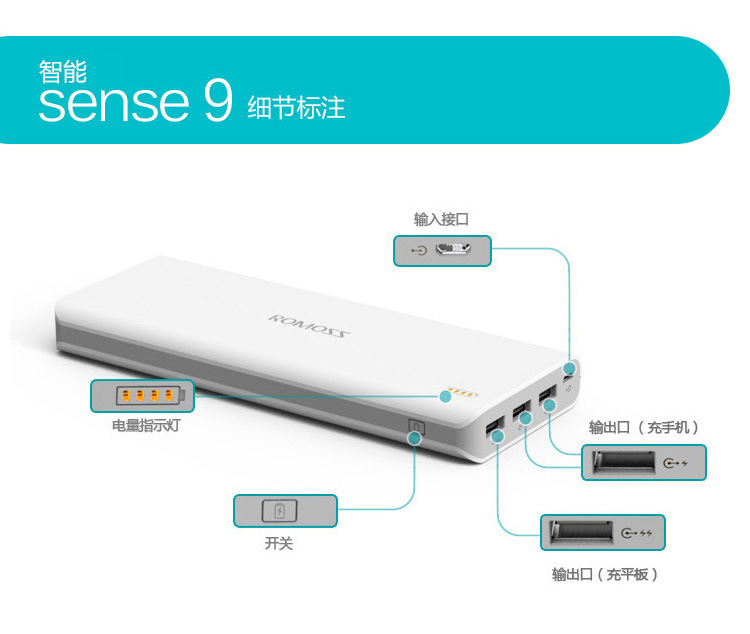 智能
sense 9 细节标注

输入接口

ROMOSS

电量指示灯

输出口（充手机）

开关

输出口（充平板）