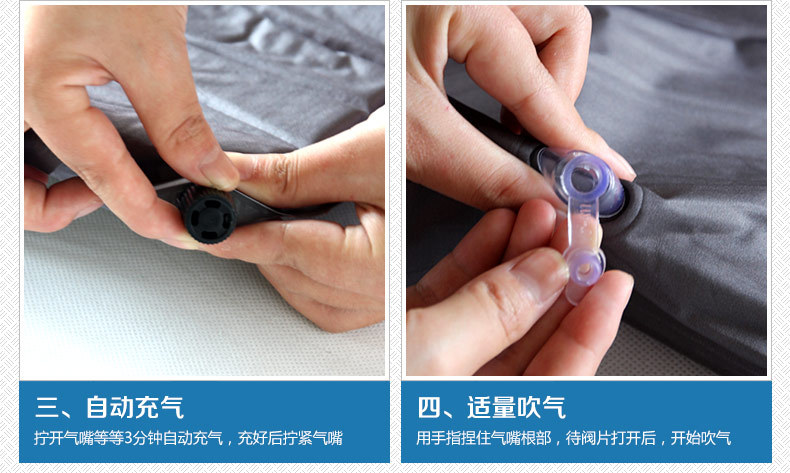 三、自动充气

拧开气嘴等等3分钟自动充气，充好后拧紧气嘴

四、适量吹气

用手指捏住气嘴根部，待阀片打开后，开始吹气