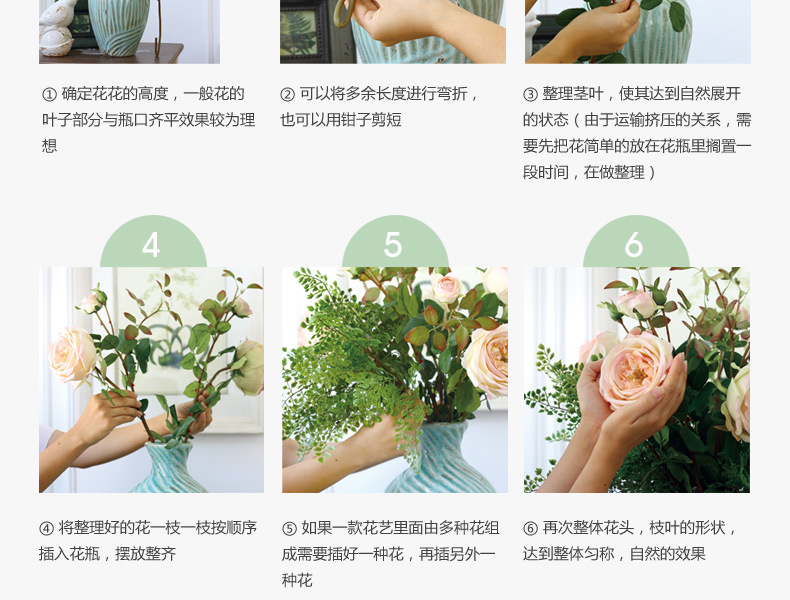 ① 确定花花的高度，一般花的叶子部分与瓶口齐平效果较为理想

② 可以将多余长度进行弯折，也可以用钳子剪短

③ 整理茎叶，使其达到自然展开的状态（由于运输挤压的关系，需要先把花简单的放在花瓶里搁置一段时间，在做整理）

4

5

6

④ 将整理好的花一枝一枝按顺序插入花瓶，摆放整齐

⑤ 如果一款花艺里面由多种花组成需要插好一种花，再插另外一种花

⑥ 再次整体花头，枝叶的形状，达到整体匀称，自然的效果